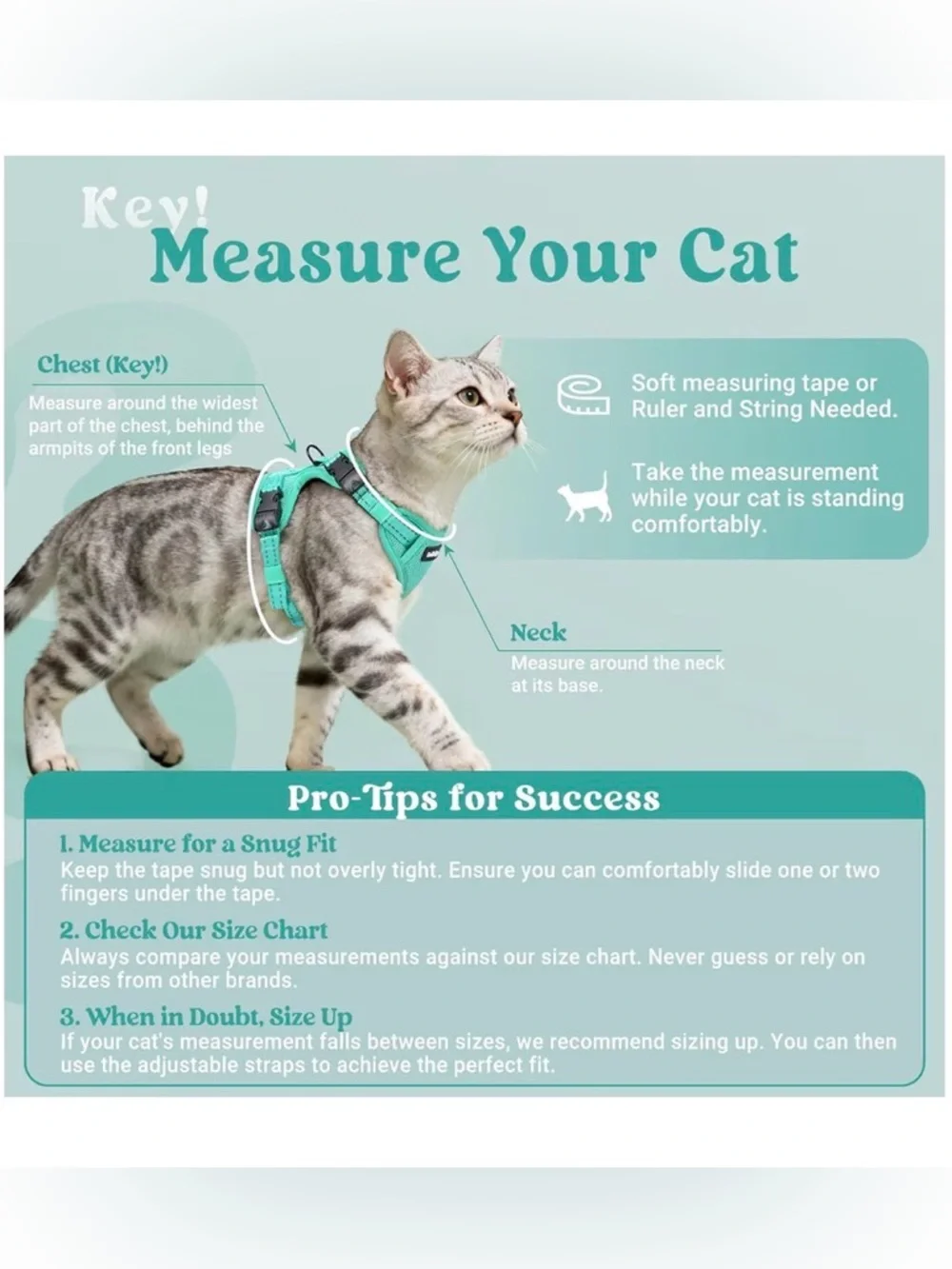 Key!
Measure Your Cat

Chest (Key!)
Measure around the widest part of the chest, behind the armpits of the front legs

Soft measuring tape or Ruler and String Needed.

Take the measurement while your cat is standing comfortably.

Neck
Measure around the neck at its base.

Pro-Tips for Success

1. Measure for a Snug Fit
Keep the tape snug but not overly tight. Ensure you can comfortably slide one or two fingers under the tape.

2. Check Our Size Chart
Always compare your measurements against our size chart. Never guess or rely on sizes from other brands.

3. When in Doubt, Size Up
If your cat's measurement falls between sizes, we recommend sizing up. You can then use the adjustable straps to achieve the perfect fit.